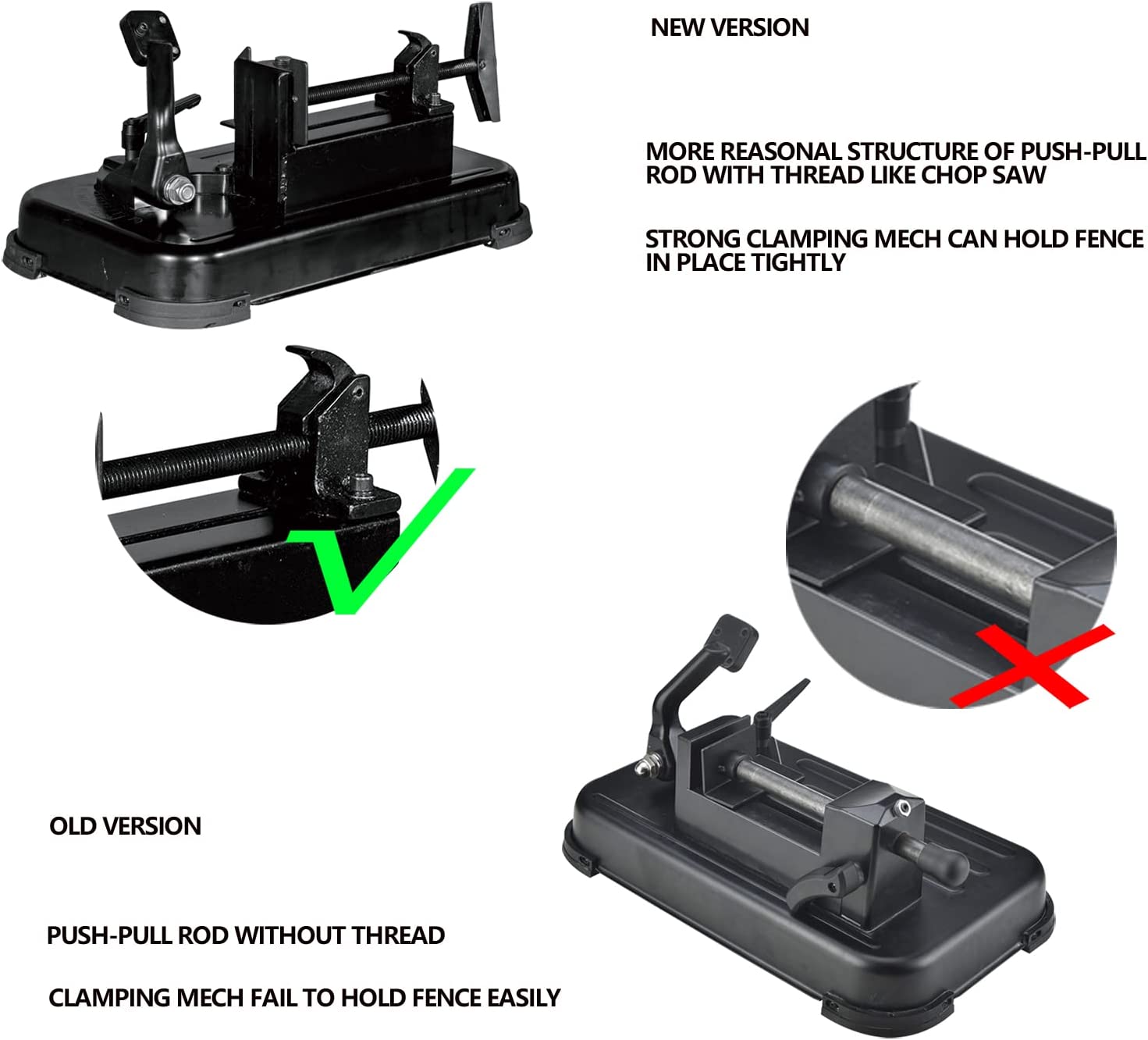 NEW VERSION

MORE REASONAL STRUCTURE OF PUSH-PULL ROD WITH THREAD LIKE CHOP SAW

STRONG CLAMPING MECH CAN HOLD FENCE IN PLACE TIGHTLY

OLD VERSION

PUSH-PULL ROD WITHOUT THREAD

CLAMPING MECH FAIL TO HOLD FENCE EASILY