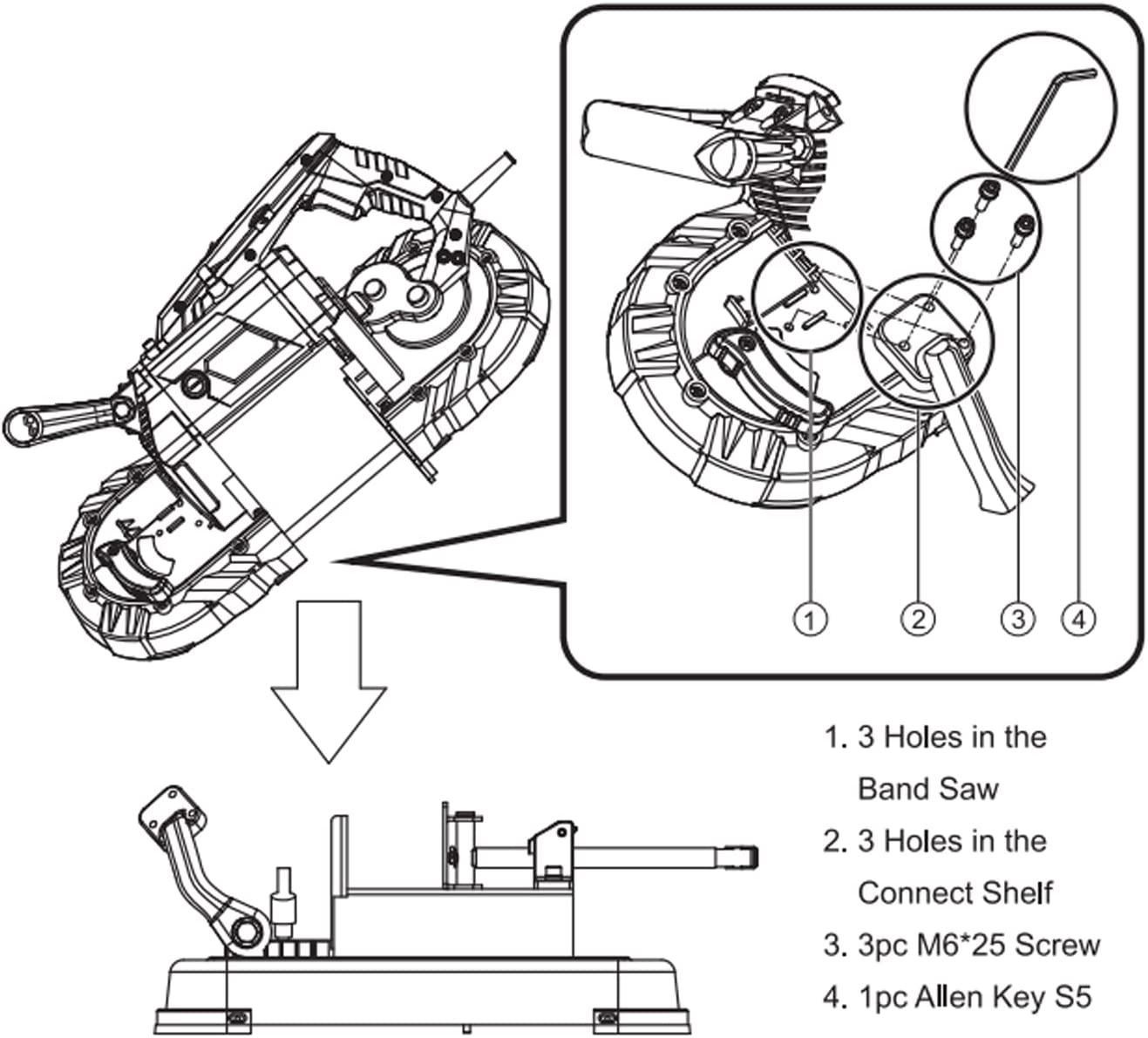 1
2
3
4

1. 3 Holes in the Band Saw
2. 3 Holes in the Connect Shelf
3. 3pc M6*25 Screw
4. 1pc Allen Key S5