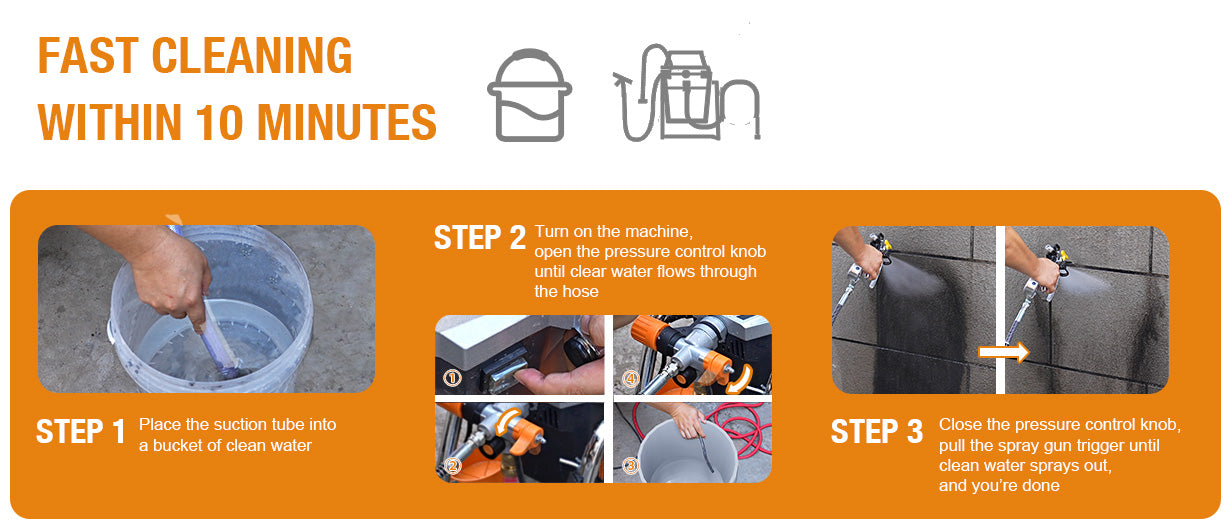 FAST CLEANING
WITHIN 10 MINUTES

STEP 1 Place the suction tube into a bucket of clean water

STEP 2 Turn on the machine, open the pressure control knob until clear water flows through the hose

①
④
②
③

STEP 3 Close the pressure control knob, pull the spray gun trigger until clean water sprays out, and you're done