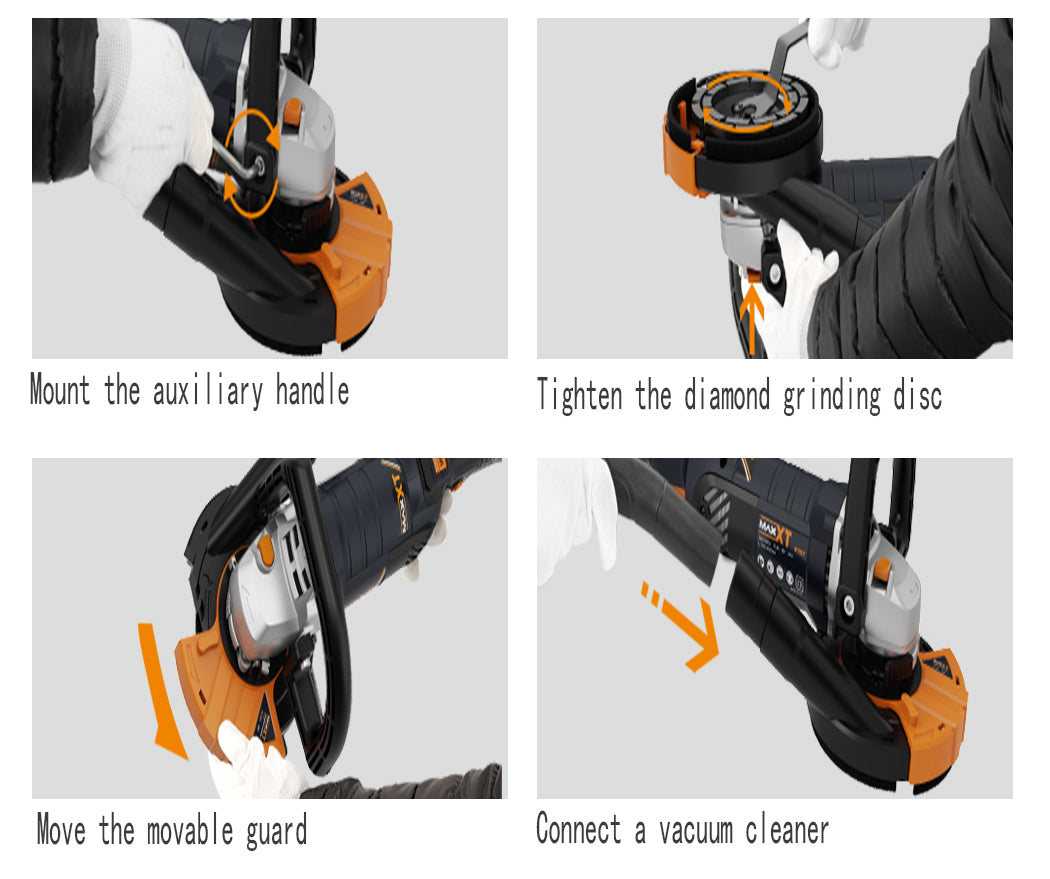 Mount the auxiliary handle

Tighten the diamond grinding disc

MAXXT

Move the movable guard

MAXXT

Connect a vacuum cleaner