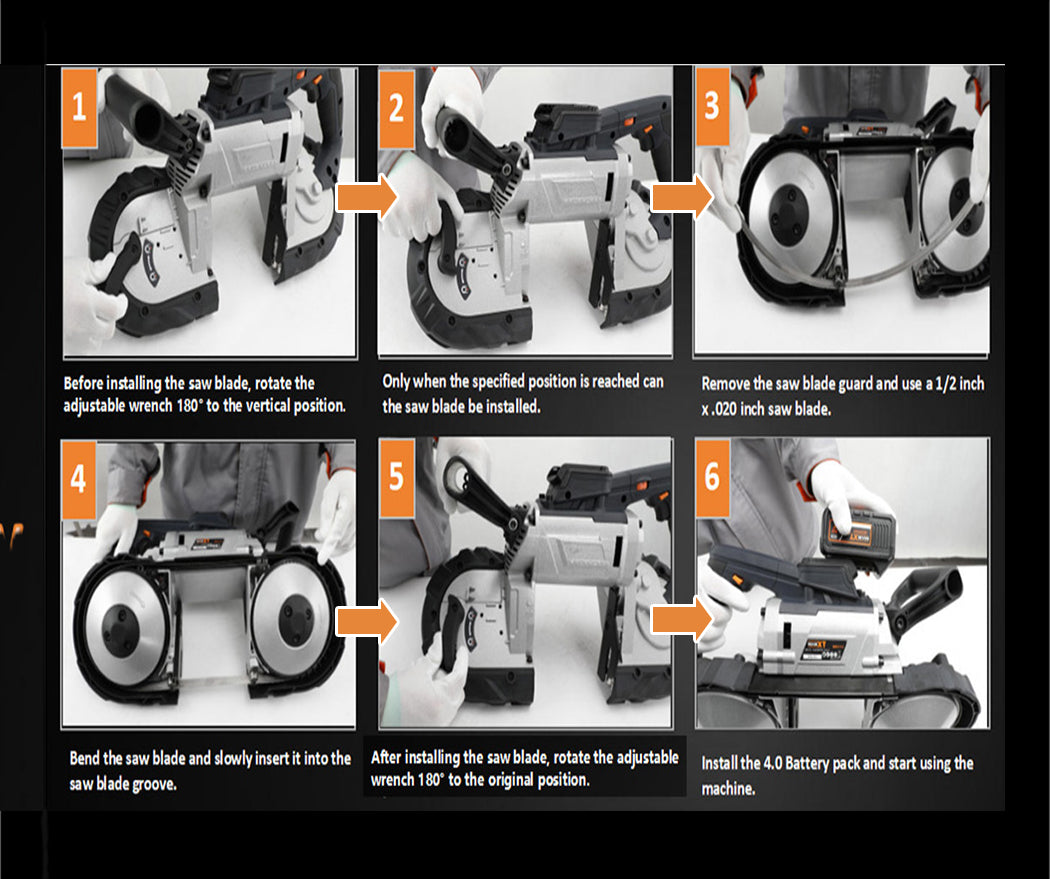 1

Before installing the saw blade, rotate the adjustable wrench 180° to the vertical position.

2

Only when the specified position is reached can the saw blade be installed.

3

Remove the saw blade guard and use a 1/2 inch x .020 inch saw blade.

4

Bend the saw blade and slowly insert it into the saw blade groove.

5

After installing the saw blade, rotate the adjustable wrench 180° to the original position.

6

Install the 4.0 Battery pack and start using the machine.