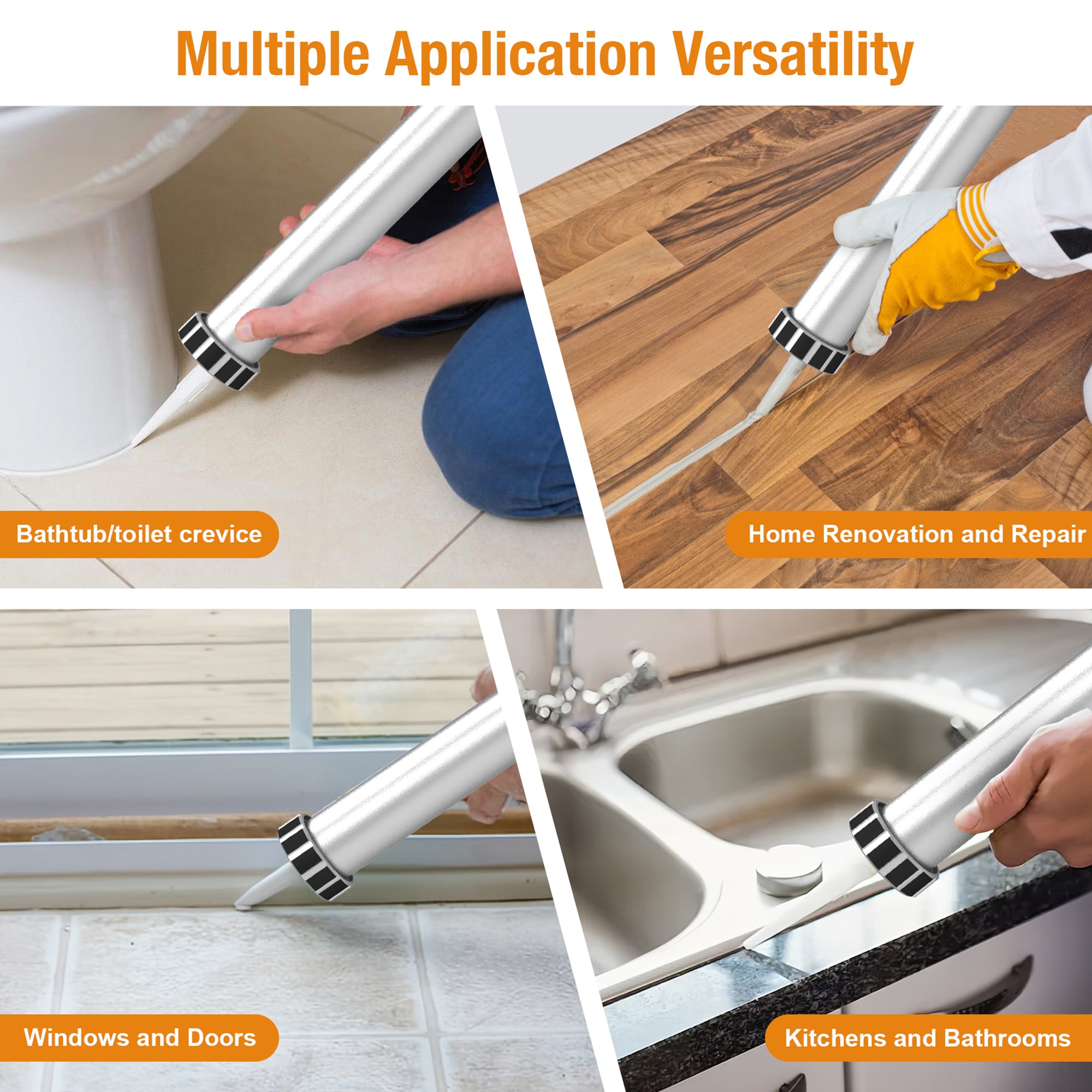 Multiple Application Versatility

Bathtub/toilet crevice

Home Renovation and Repair

Windows and Doors

Kitchens and Bathrooms