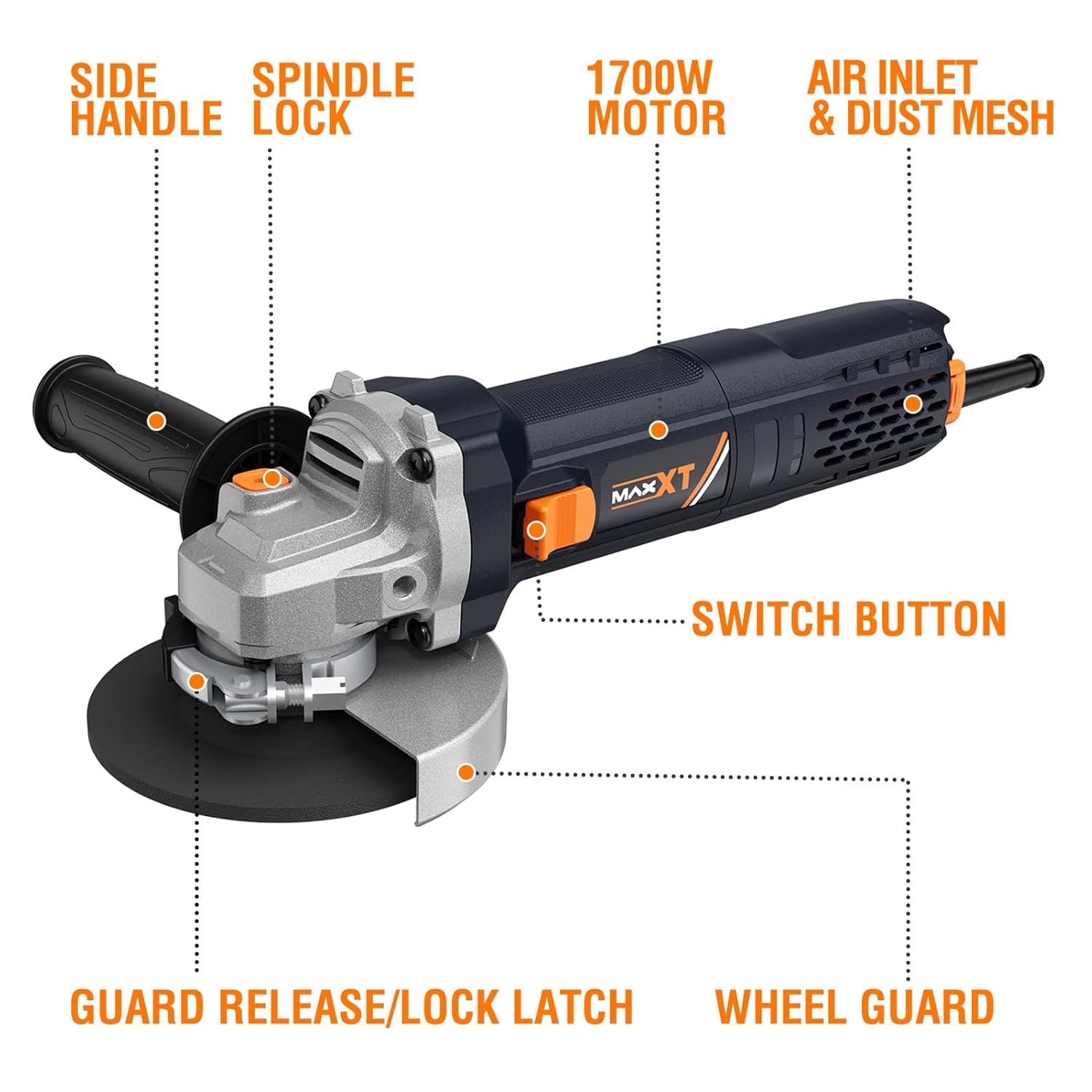 SIDE HANDLE

SPINDLE LOCK

1700W MOTOR

AIR INLET & DUST MESH

MAXXT

SWITCH BUTTON

GUARD RELEASE/LOCK LATCH

WHEEL GUARD