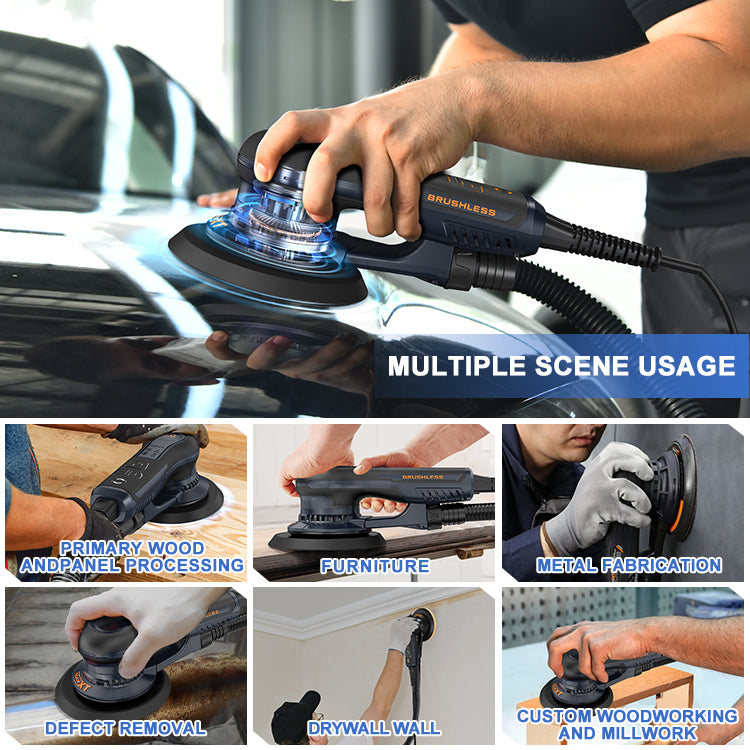 BRUSHLESS

MULTIPLE SCENE USAGE

PRIMARY WOOD ANDPANEL PROCESSING

BRUSHLESS

FURNITURE

METAL FABRICATION

DEFECT REMOVAL

DRYWALL WALL

CUSTOM WOODWORKING AND MILLWORK