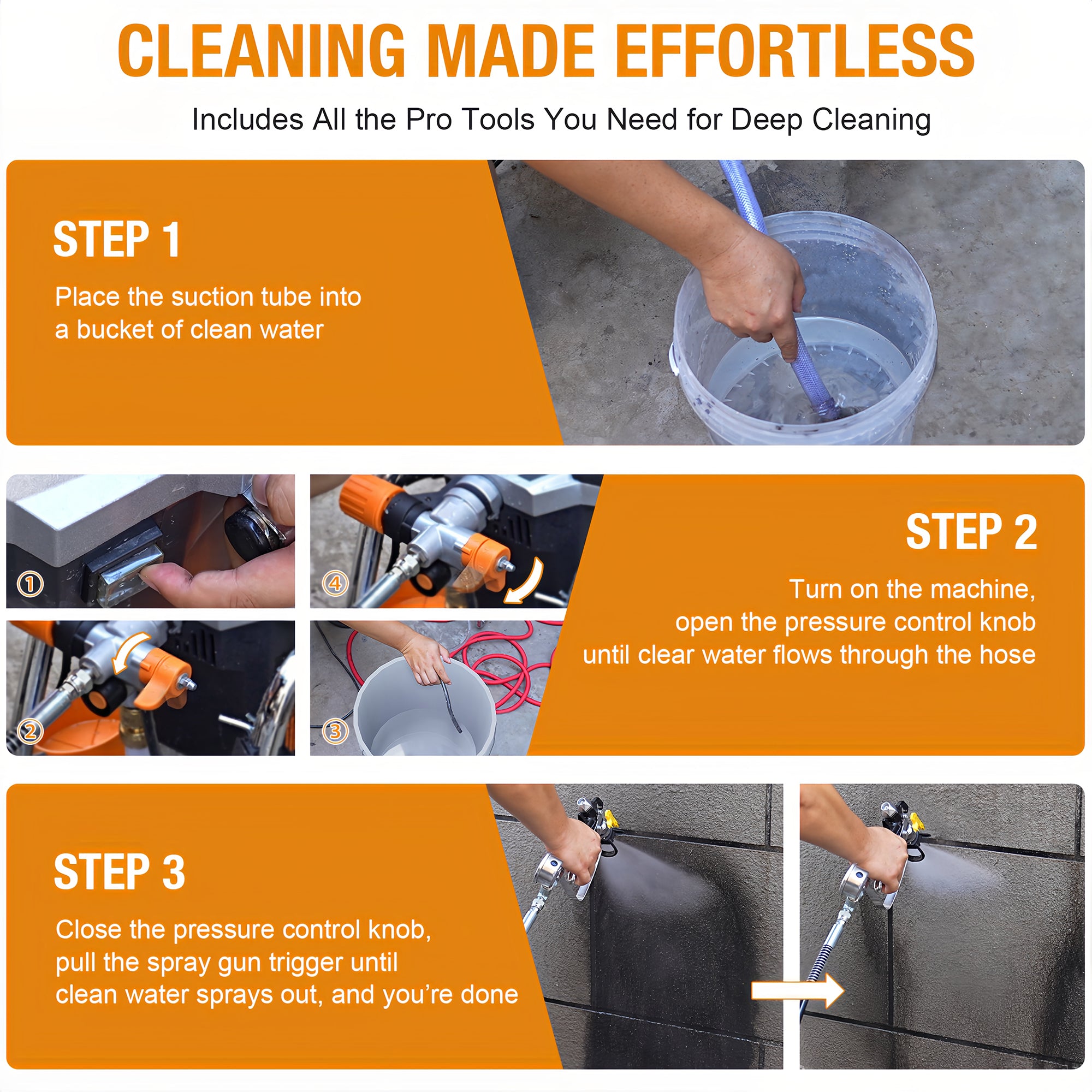 CLEANING MADE EFFORTLESS

Includes All the Pro Tools You Need for Deep Cleaning

STEP 1

Place the suction tube into a bucket of clean water

①

④

②

③

STEP 2

Turn on the machine, open the pressure control knob until clear water flows through the hose

STEP 3

Close the pressure control knob, pull the spray gun trigger until clean water sprays out, and you're done