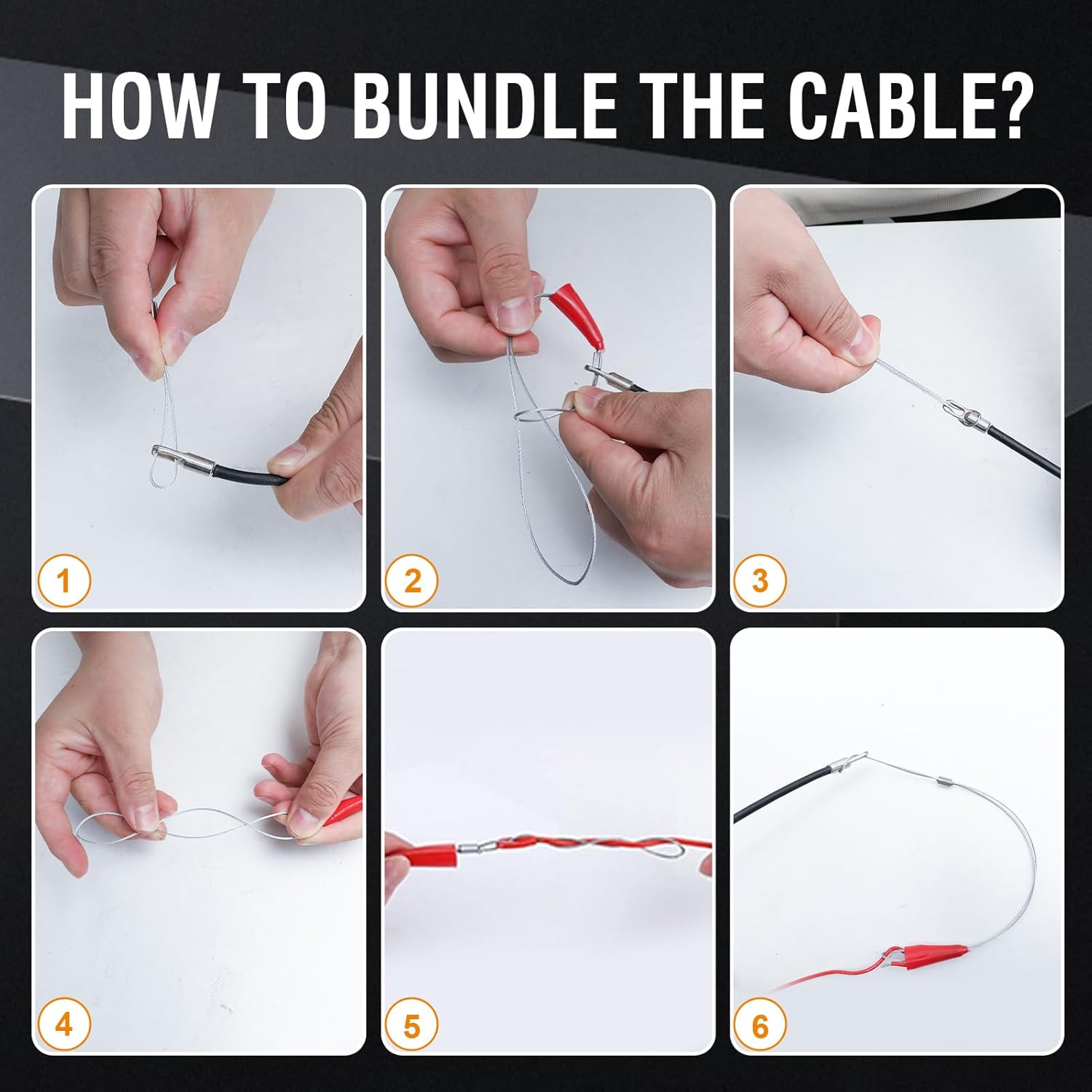 HOW TO BUNDLE THE CABLE?

1

2

3

4

5

6