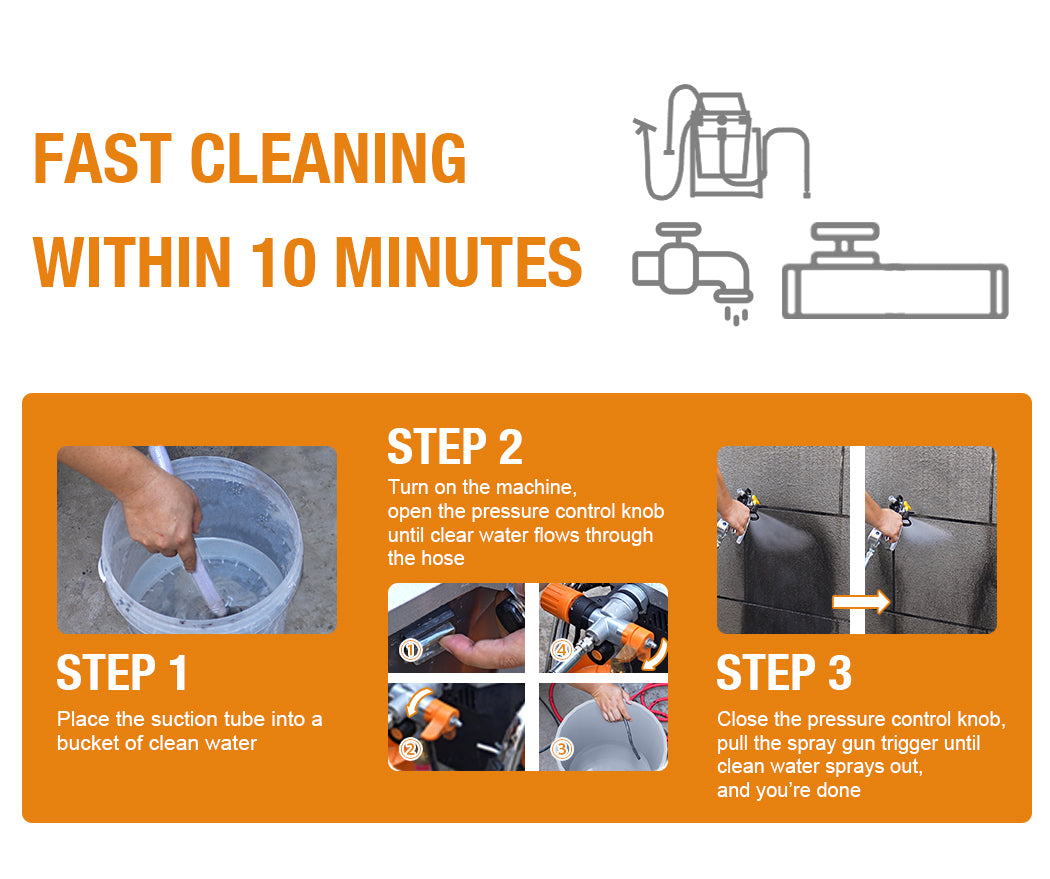 FAST CLEANING

WITHIN 10 MINUTES

STEP 1

Place the suction tube into a bucket of clean water

STEP 2

Turn on the machine, open the pressure control knob until clear water flows through the hose

①

④

②

③

STEP 3

Close the pressure control knob, pull the spray gun trigger until clean water sprays out, and you're done