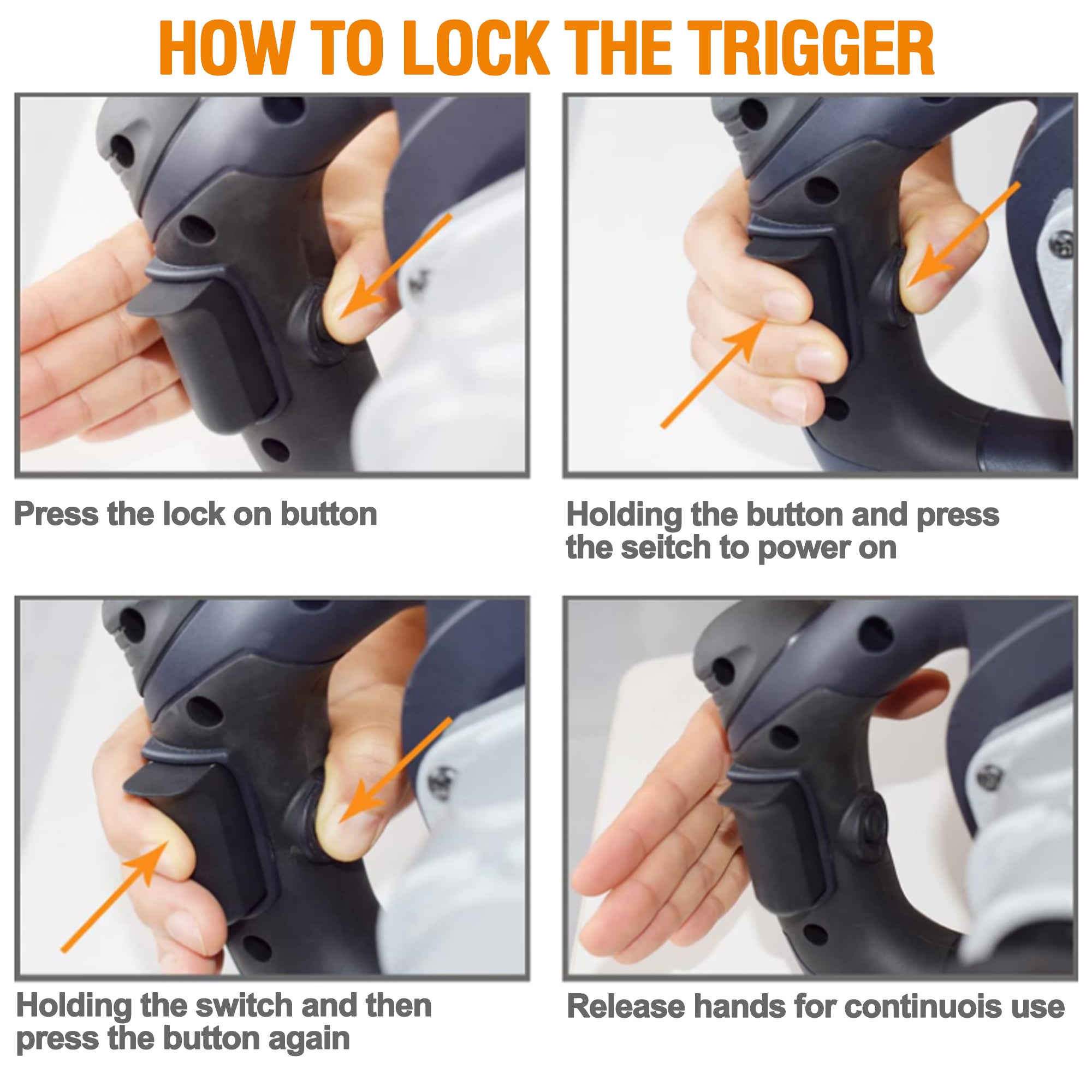 HOW TO LOCK THE TRIGGER

Press the lock on button

Holding the button and press the seitch to power on

Holding the switch and then press the button again

Release hands for continuois use