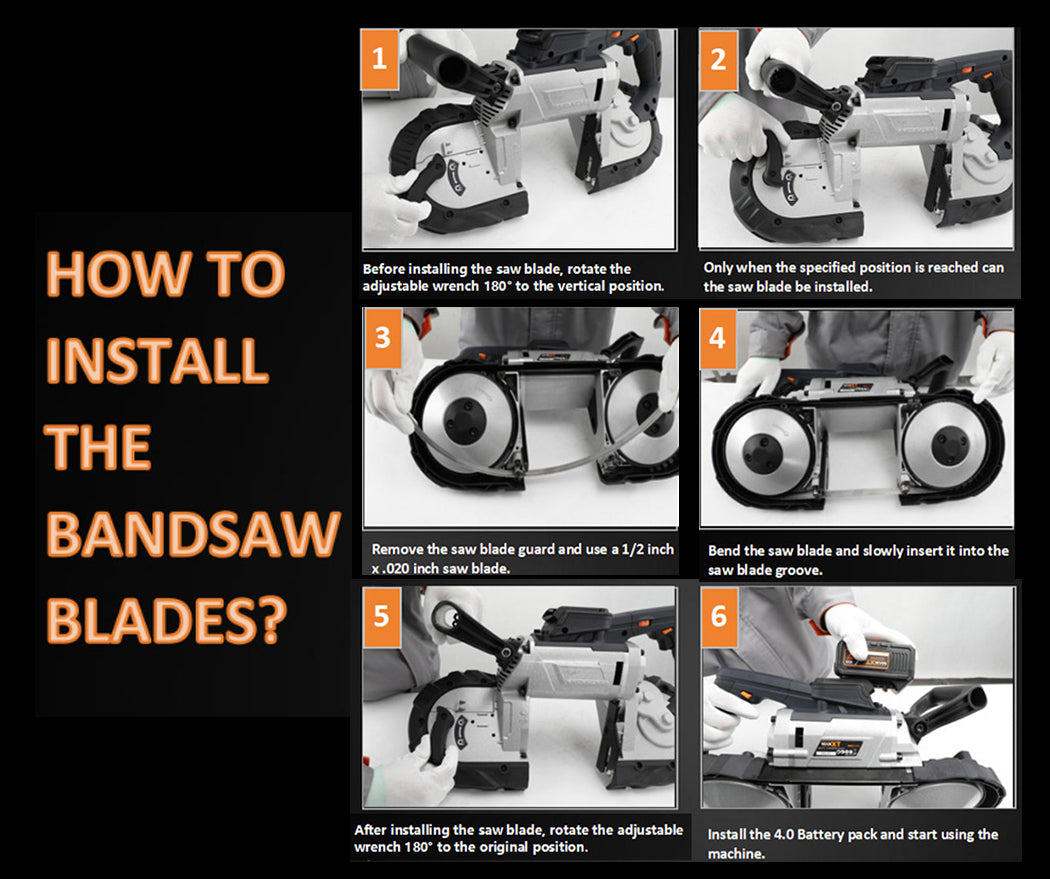 HOW TO INSTALL THE BANDSAW BLADES?

1

Before installing the saw blade, rotate the adjustable wrench 180° to the vertical position.

2

Only when the specified position is reached can the saw blade be installed.

3

Remove the saw blade guard and use a 1/2 inch x .020 inch saw blade.

4

Bend the saw blade and slowly insert it into the saw blade groove.

5

After installing the saw blade, rotate the adjustable wrench 180° to the original position.

6

Install the 4.0 Battery pack and start using the machine.